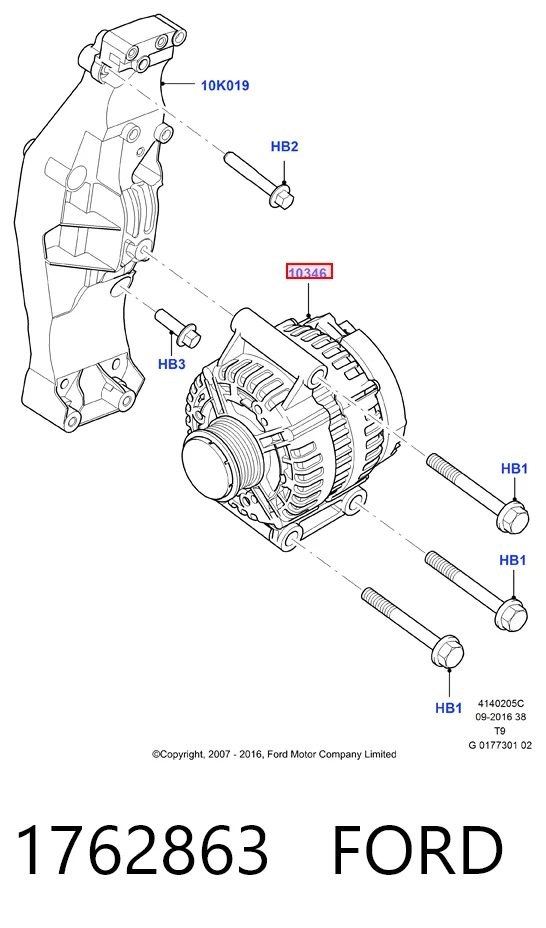 10K019

HB2

10346

HB3

HB1

HB1

HB1

4140205C
09-2016 38
T9
G 0177301 02

©Copyright, 2007 - 2016, Ford Motor Company Limited

1762863 FORD