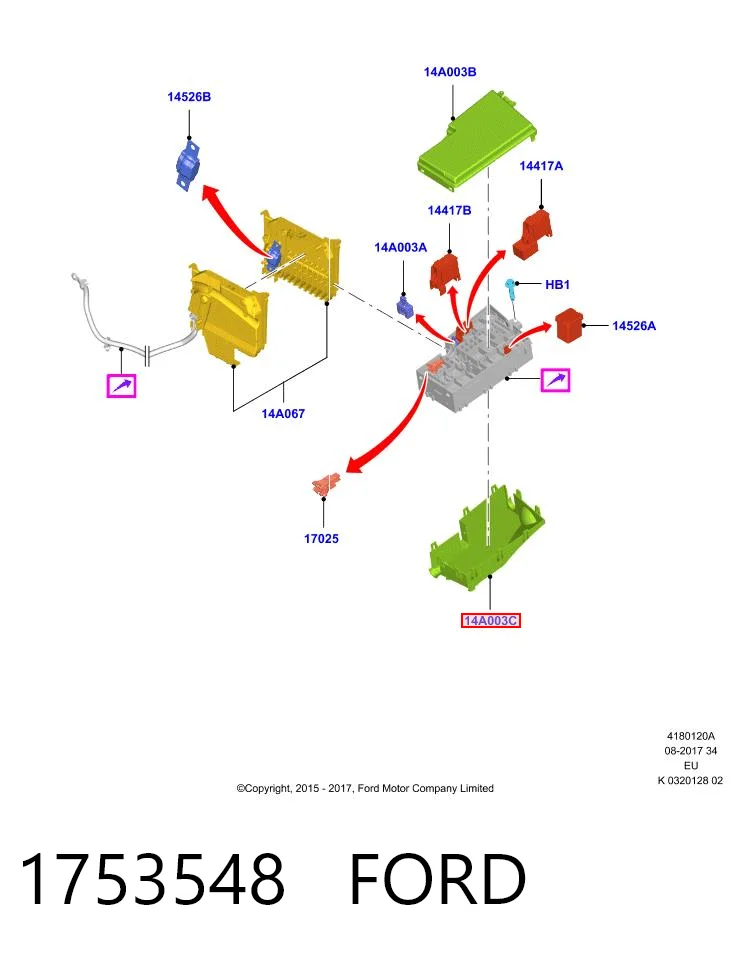 14A003B

14526B

14417A

14417B

14A003A

HB1

14526A

14A067

17025

14A003C

4180120A
08-2017 34
EU
K 0320128 02

©Copyright, 2015 - 2017, Ford Motor Company Limited

1753548 FORD