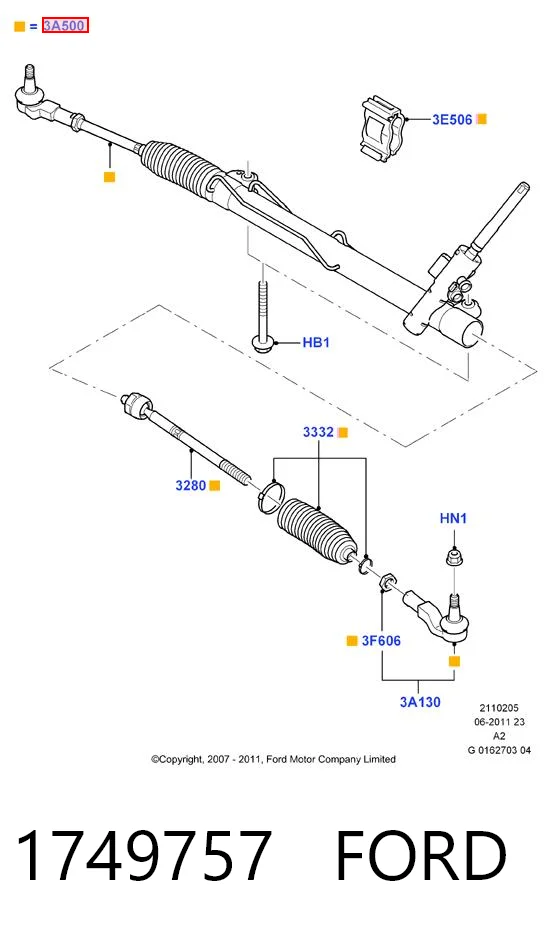 = 3A500

3E506

HB1

3332

3280

HN1

3F606

3A130

2110205
06-2011 23
A2
G 0162703 04

©Copyright, 2007 - 2011, Ford Motor Company Limited

1749757 FORD