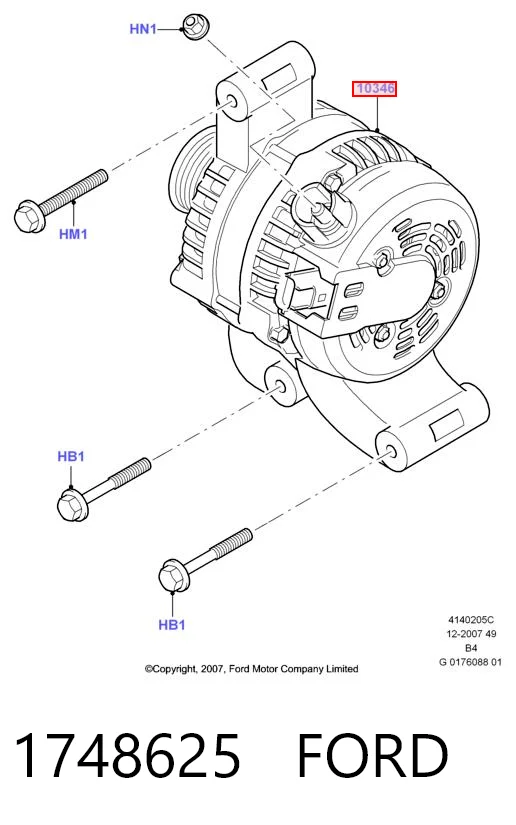 HN1

10346

HM1

HB1

HB1

4140205C
12-2007 49
B4
G 0176088 01

©Copyright, 2007, Ford Motor Company Limited

1748625 FORD