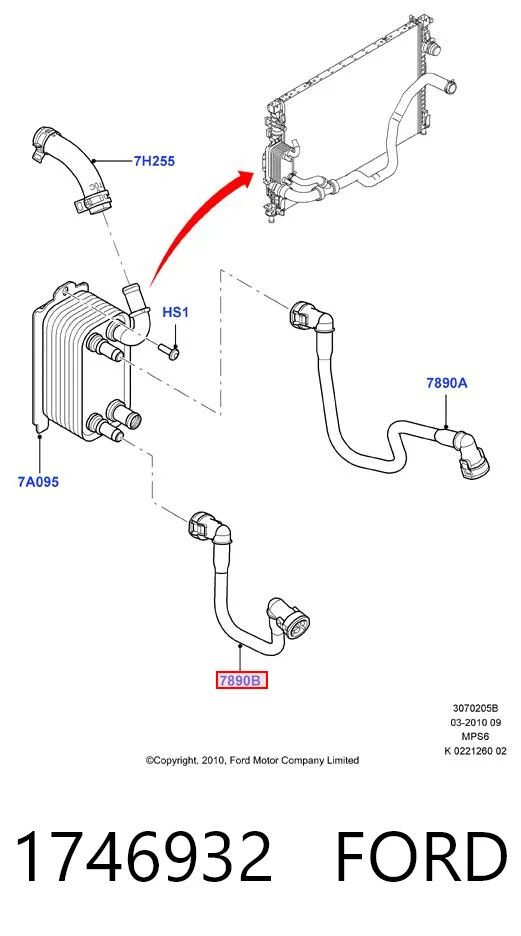 7H255

HS1

7890A

7A095

7890B

3070205B
03-2010 09
MPS6
K 0221260 02

©Copyright, 2010, Ford Motor Company Limited

1746932 FORD