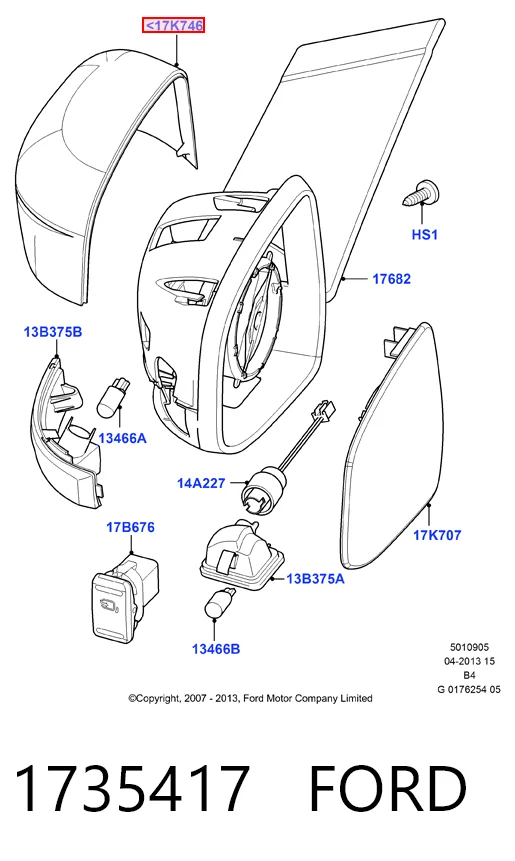 <17K746

HS1

17682

13B375B

13466A

14A227

17K707

17B676

13B375A

13466B

5010905
04-2013 15
B4
G 0176254 05

©Copyright, 2007 - 2013, Ford Motor Company Limited

1735417 FORD