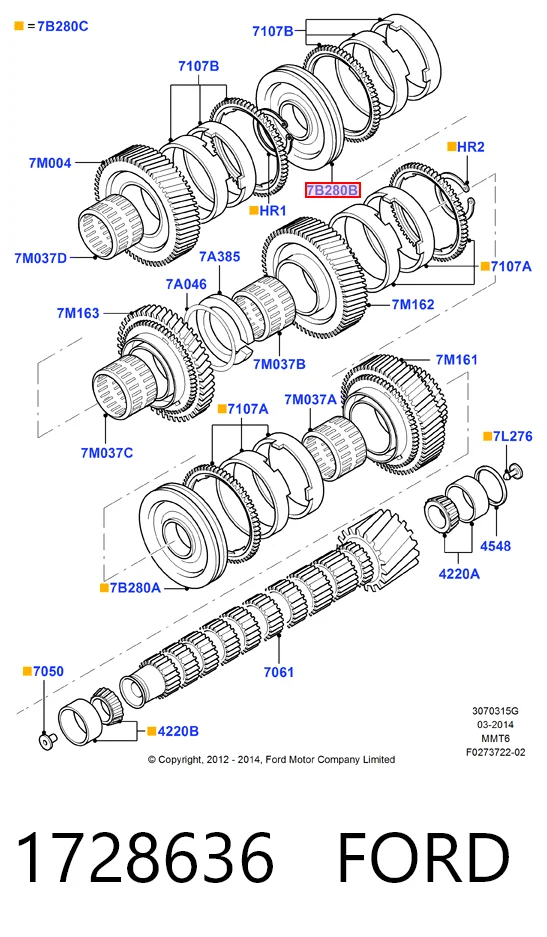 ■ =7B280C

7107B

7107B

7M004

HR2

7B280B

HR1

7M037D

7A385

7107A

7A046

7M162

7M163

7M037B

7M161

7107A

7M037A

7M037C

7L276

4548

4220A

7B280A

7061

7050

4220B

3070315G
03-2014
MMT6
F0273722-02

© Copyright, 2012 - 2014, Ford Motor Company Limited

1728636 FORD