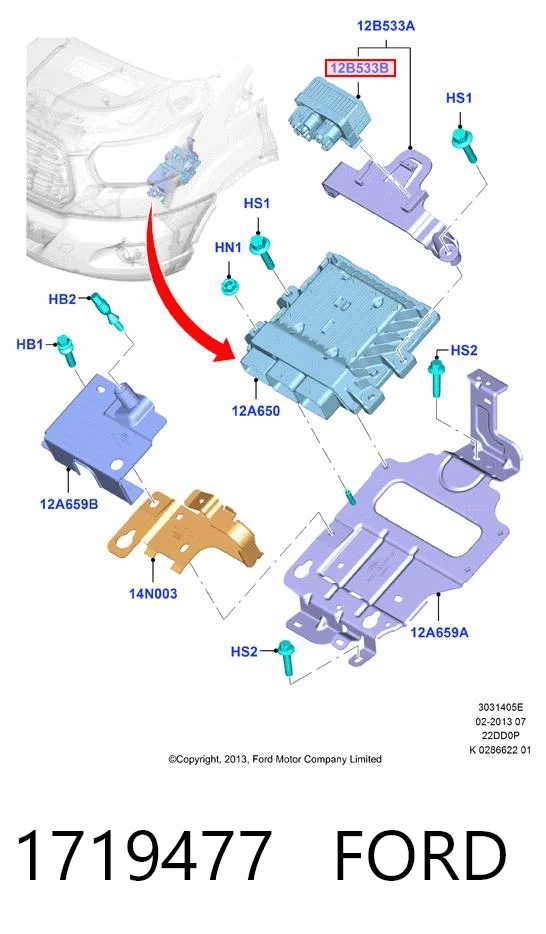 12B533A
12B533B
HS1
HS1
HN1
HB2
HB1
HS2
12A650
12A659B
14N003
12A659A
HS2

3031405E
02-2013 07
22DD0P
K 0286622 01

©Copyright, 2013, Ford Motor Company Limited

1719477 FORD