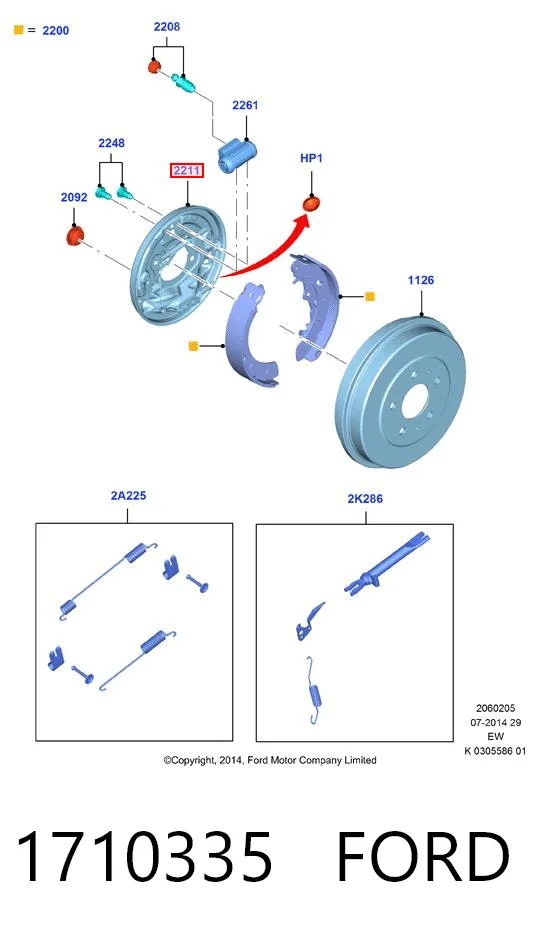 = 2200

2208

2261

2248

2211

HP1

2092

1126

2A225

2K286

2060205
07-2014 29
EW
K 0305586 01

©Copyright, 2014, Ford Motor Company Limited

1710335 FORD