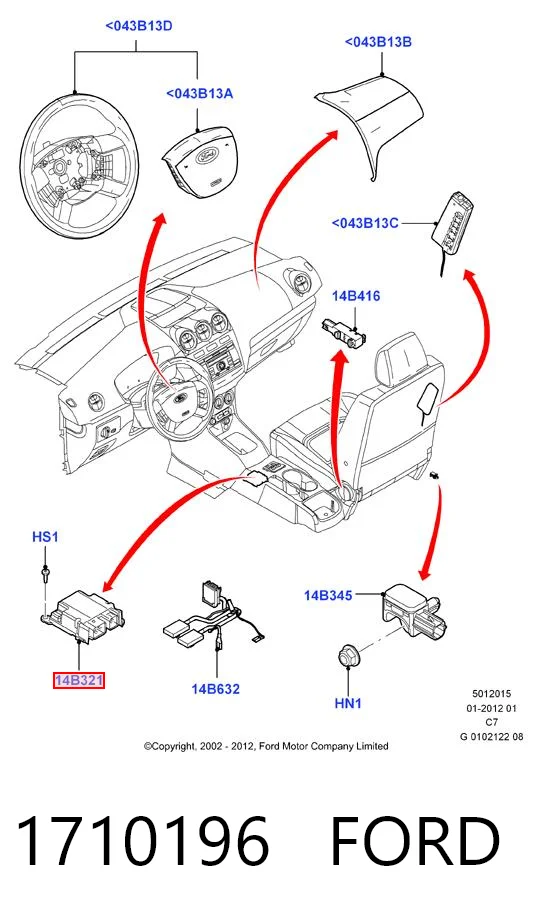 <043B13D

<043B13A

<043B13B

<043B13C

14B416

HS1

14B321

14B632

14B345

HN1

5012015
01-2012 01
C7
G 0102122 08

©Copyright, 2002 - 2012, Ford Motor Company Limited

1710196 FORD