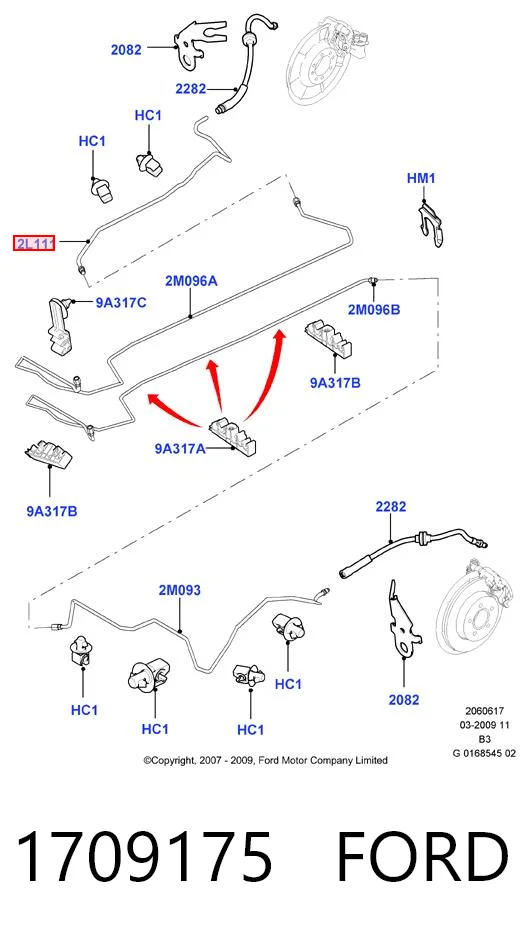 2082
2282
HC1
HC1
HM1
2L11
2M096A
9A317C
2M096B
9A317B
9A317A
9A317B
2282
2M093
HC1
HC1
HC1
HC1
2082
2060617
03-2009 11
B3
G 0168545 02
©Copyright, 2007 - 2009, Ford Motor Company Limited

1709175 FORD