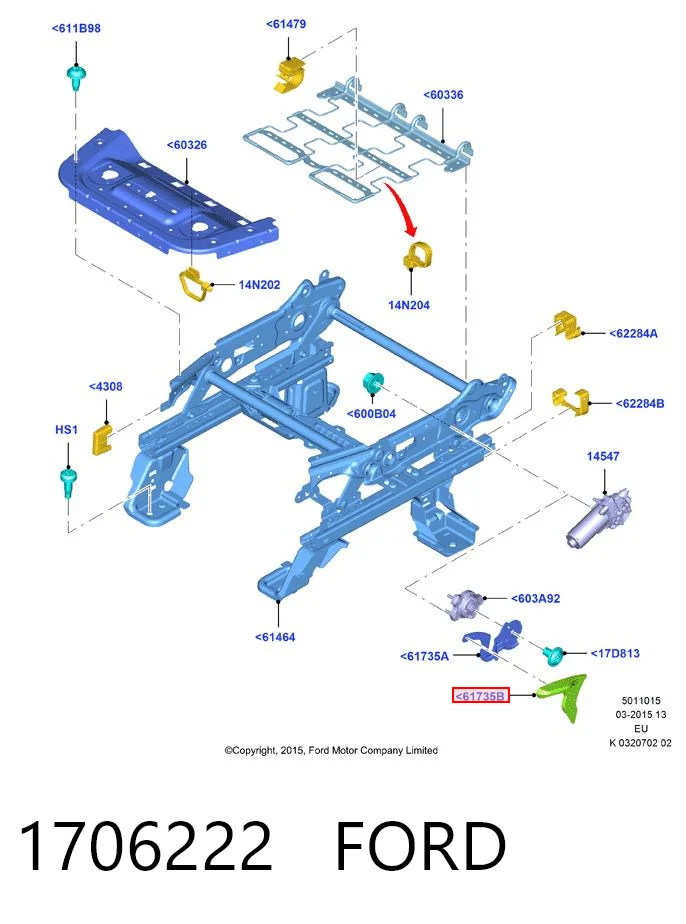 <611B98

<61479

<60336

<60326

14N202

14N204

<62284A

<4308

<600B04

<62284B

HS1

14547

<603A92

<61464

<61735A

<17D813

<61735B

5011015
03-2015 13
EU
K 0320702 02

©Copyright, 2015, Ford Motor Company Limited

1706222 FORD