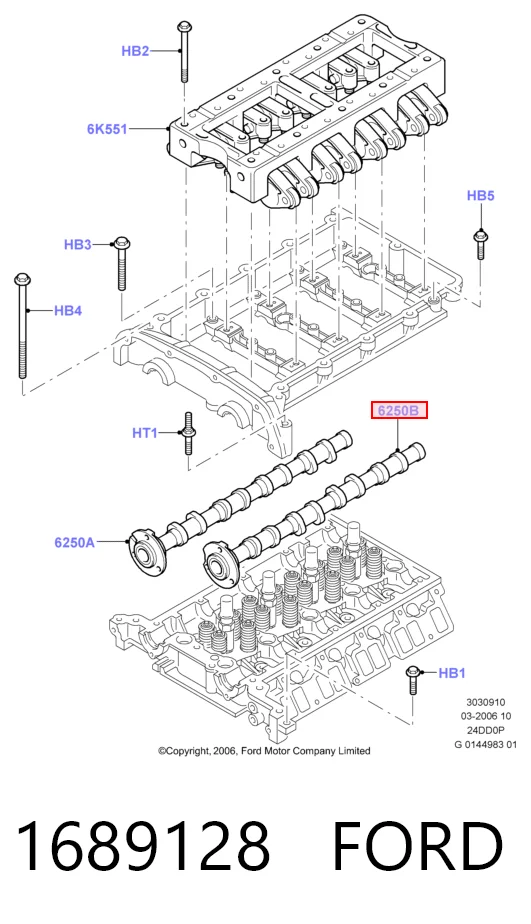 HB2
6K551
HB5
HB3
HB4
6250B
HT1
6250A
HB1
3030910
03-2006 10
24DD0P
G 0144983 01
©Copyright, 2006, Ford Motor Company Limited

1689128 FORD