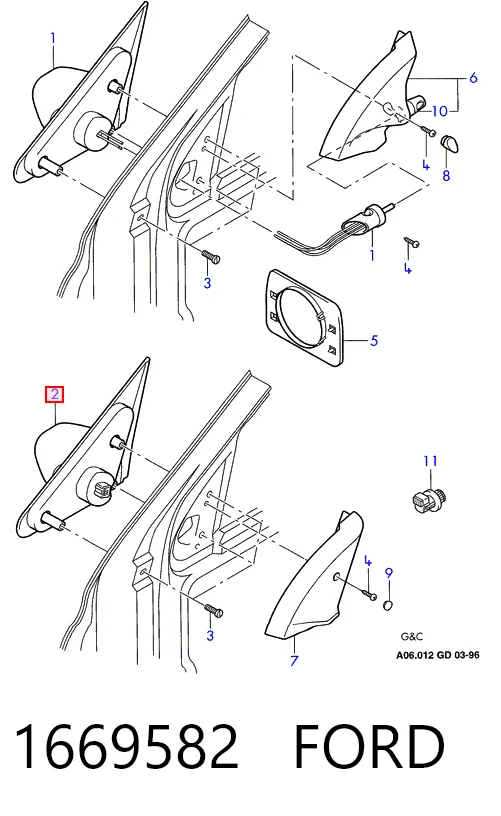 1
6
10
4
8
1
4
3
5
2
11
4
9
3
7
G&C
A06.012 GD 03-96
1669582 FORD