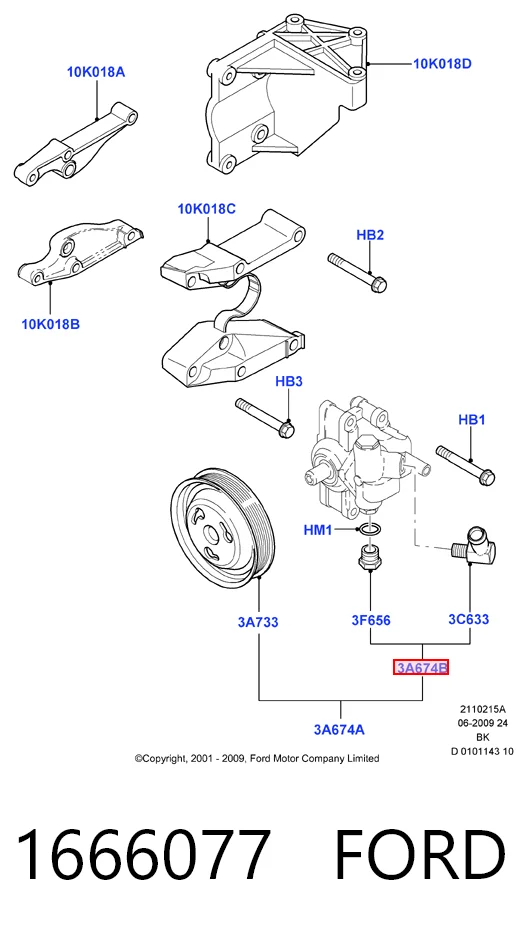 10K018A

10K018D

10K018C

HB2

10K018B

HB3

HB1

HM1

3A733

3F656

3C633

3A674B

3A674A

2110215A
06-2009 24
BK
D 0101143 10

©Copyright, 2001 - 2009, Ford Motor Company Limited

1666077 FORD