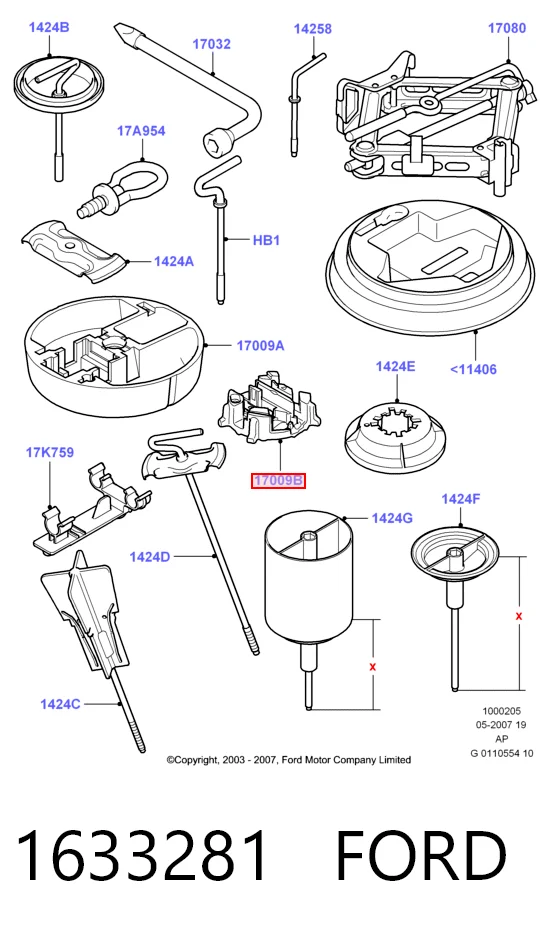 1424B
17032
14258
17080
17A954
HB1
1424A
17009A
1424E
<11406
17K759
17009B
1424G
1424F
1424D
x
x
1424C
1000205
05-2007 19
AP
G 0110554 10
©Copyright, 2003 - 2007, Ford Motor Company Limited

1633281 FORD