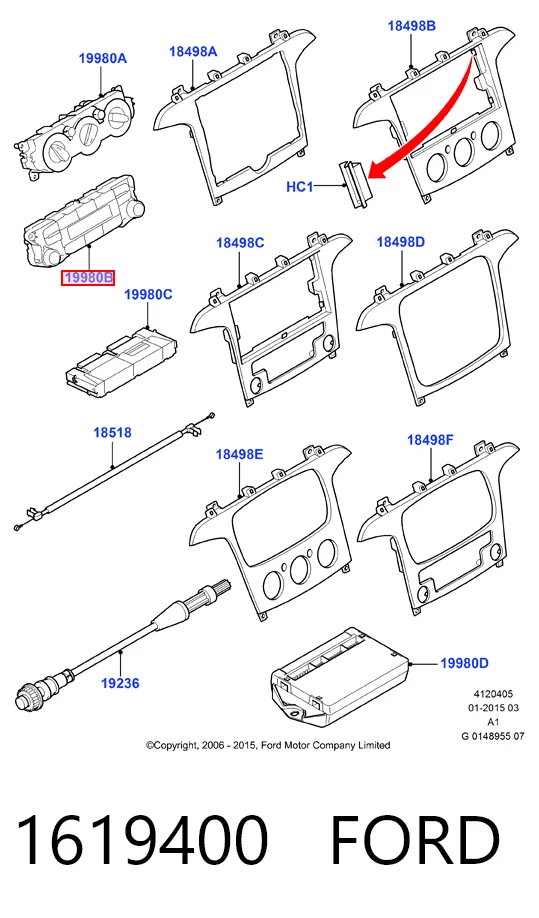 19980A
18498A
18498B
HC1
19980B
18498C
18498D
19980C
18518
18498E
18498F
19236
19980D

4120405
01-2015 03
A1
G 0148955 07

©Copyright, 2006 - 2015, Ford Motor Company Limited

1619400 FORD