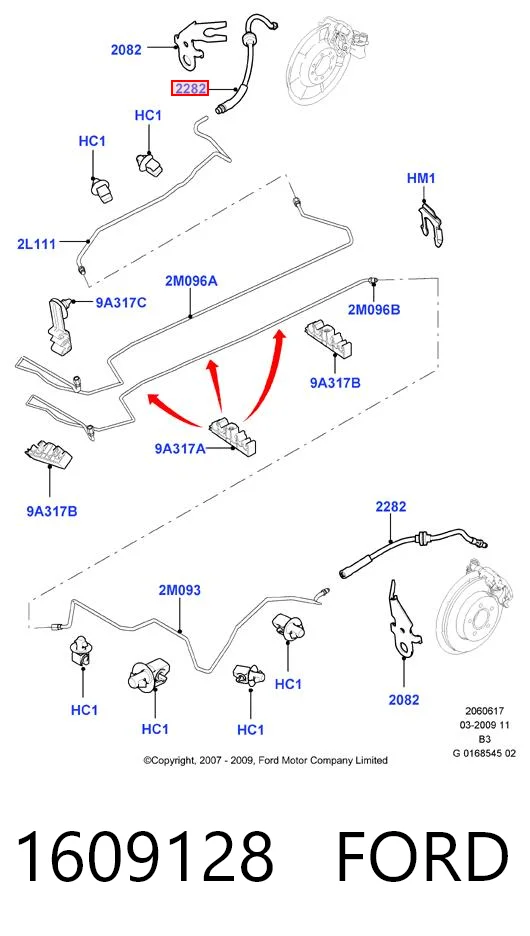 2082
2282
HC1
HC1
HM1
2L111
2M096A
9A317C
2M096B
9A317B
9A317A
9A317B
2282
2M093
HC1
HC1
HC1
HC1
2082
2060617
03-2009 11
B3
G 0168545 02
©Copyright, 2007 - 2009, Ford Motor Company Limited

1609128 FORD