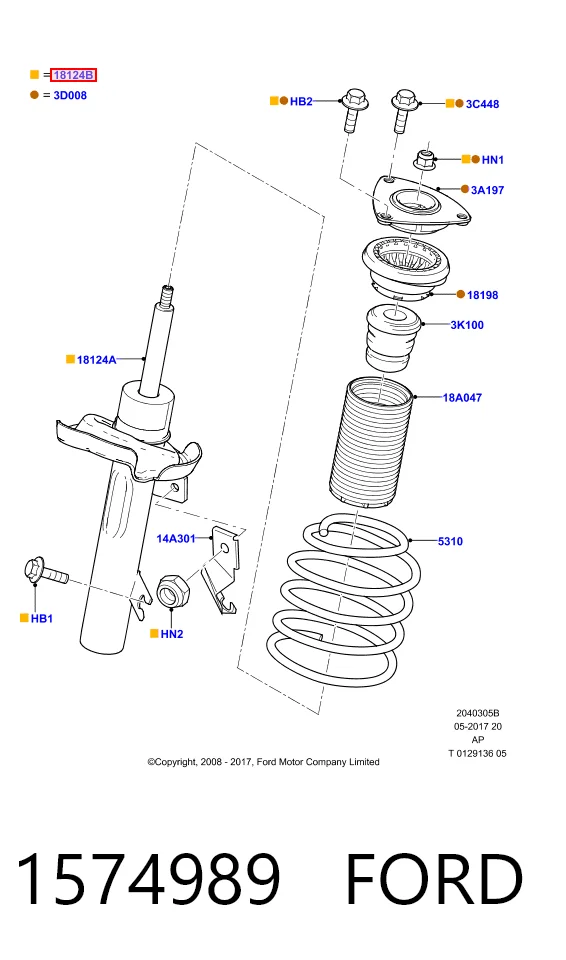 = 18124B
= 3D008

HB2
3C448
HN1
3A197
18198
3K100
18124A
18A047
14A301
5310
HB1
HN2

2040305B
05-2017 20
AP
T 0129136 05

©Copyright, 2008 - 2017, Ford Motor Company Limited

1574989 FORD