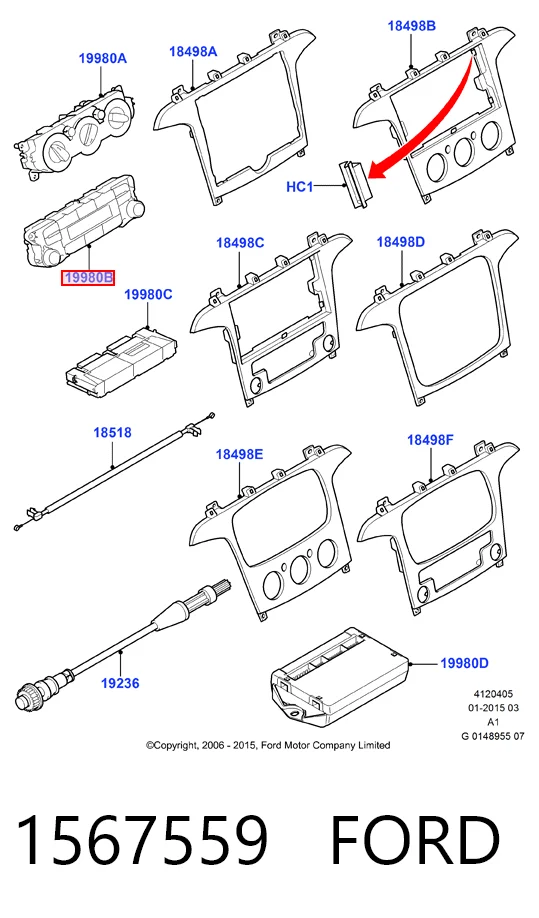 19980A
18498A
18498B
HC1
19980B
19980C
18498C
18498D
18518
18498E
18498F
19236
19980D

4120405
01-2015 03
A1
G 0148955 07

©Copyright, 2006 - 2015, Ford Motor Company Limited

1567559 FORD