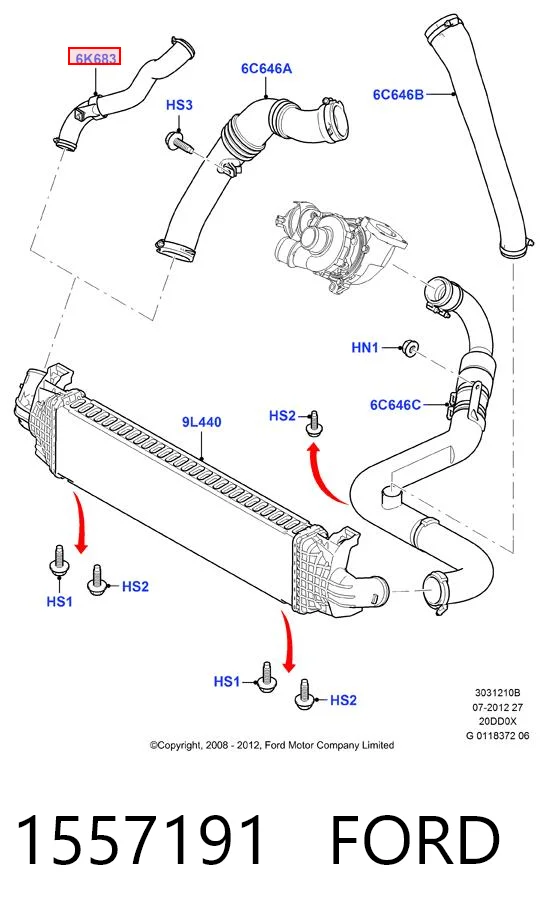 6K683
6C646A
6C646B
HS3
HN1
6C646C
HS2
9L440
HS1
HS2
HS1
HS2
3031210B
07-2012 27
20DD0X
G 0118372 06
©Copyright, 2008 - 2012, Ford Motor Company Limited

1557191 FORD