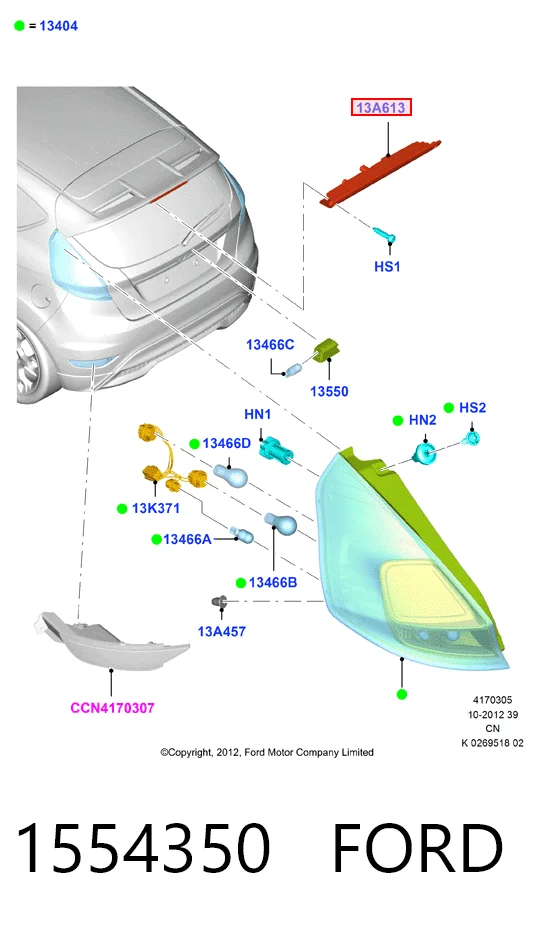 = 13404

13A613

HS1

13466C

13550

HN1

HN2

HS2

13466D

13K371

13466A

13466B

13A457

CCN4170307

4170305
10-2012 39
CN
K 0269518 02

©Copyright, 2012, Ford Motor Company Limited

1554350 FORD