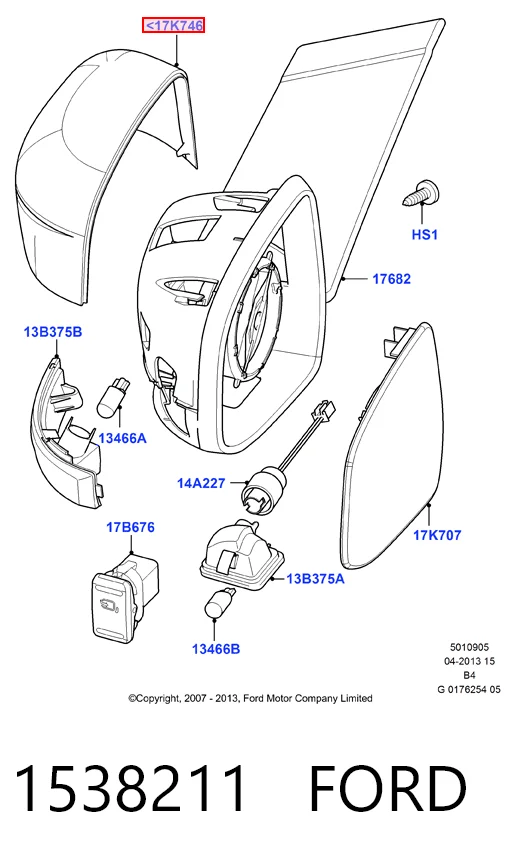 <17K746

HS1

17682

13B375B

13466A

14A227

17K707

17B676

13B375A

13466B

5010905
04-2013 15
B4
G 0176254 05

©Copyright, 2007 - 2013, Ford Motor Company Limited

1538211 FORD