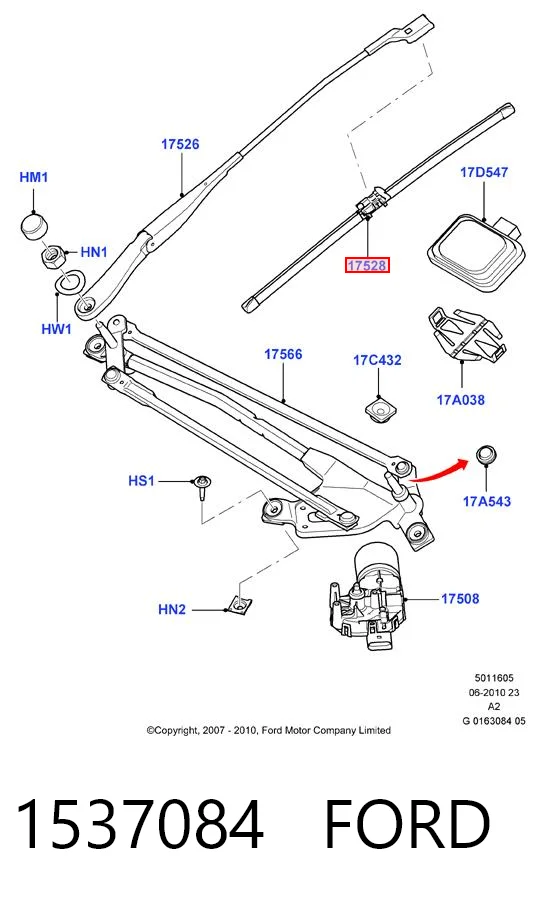 17526
HM1
HN1
HW1
17528
17D547
17566
17C432
17A038
HS1
17A543
HN2
17508
5011605
06-2010 23
A2
G 0163084 05
©Copyright, 2007 - 2010, Ford Motor Company Limited

1537084 FORD