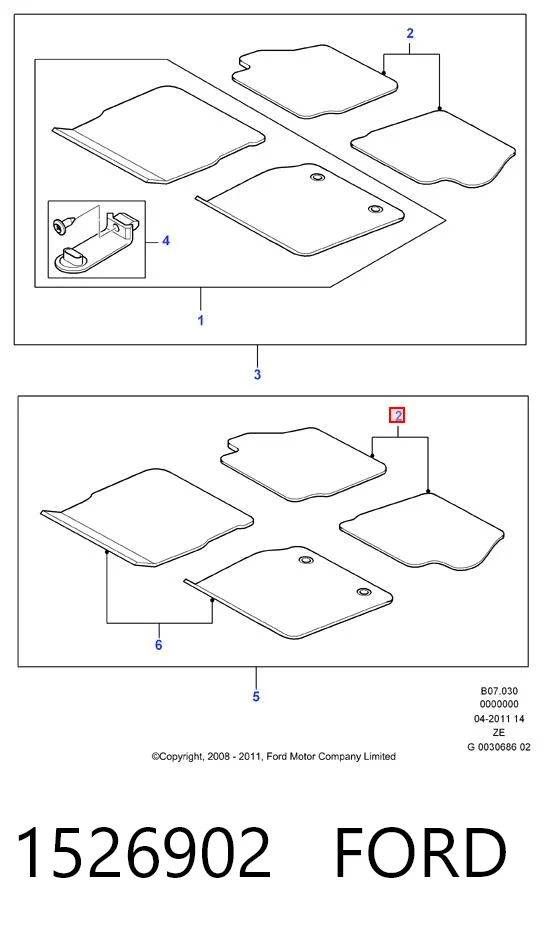 2

4

1

3

2

6

5

B07.030
0000000
04-2011 14
ZE
G 0030686 02

©Copyright, 2008 - 2011, Ford Motor Company Limited

1526902 FORD