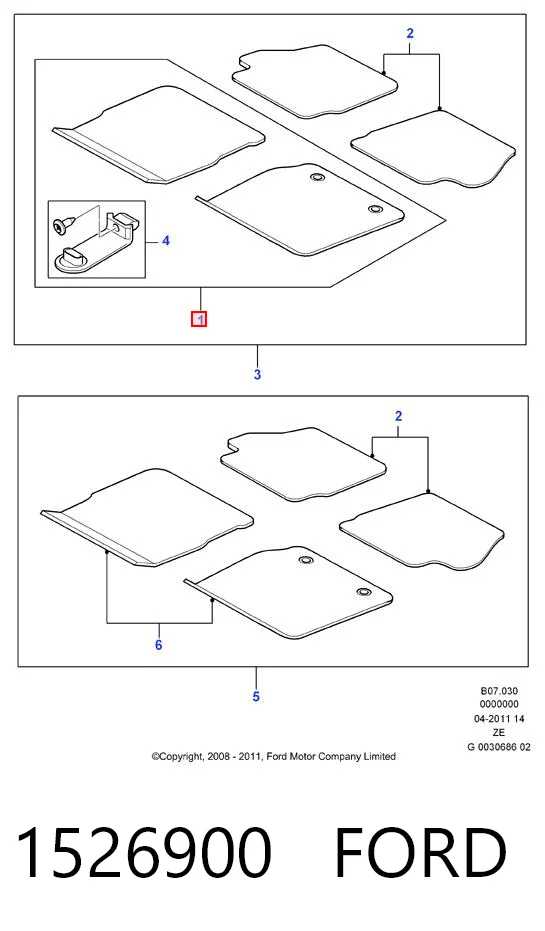 2

4

1

3

2

6

5

B07.030
0000000
04-2011 14
ZE
G 0030686 02

©Copyright, 2008 - 2011, Ford Motor Company Limited

1526900 FORD