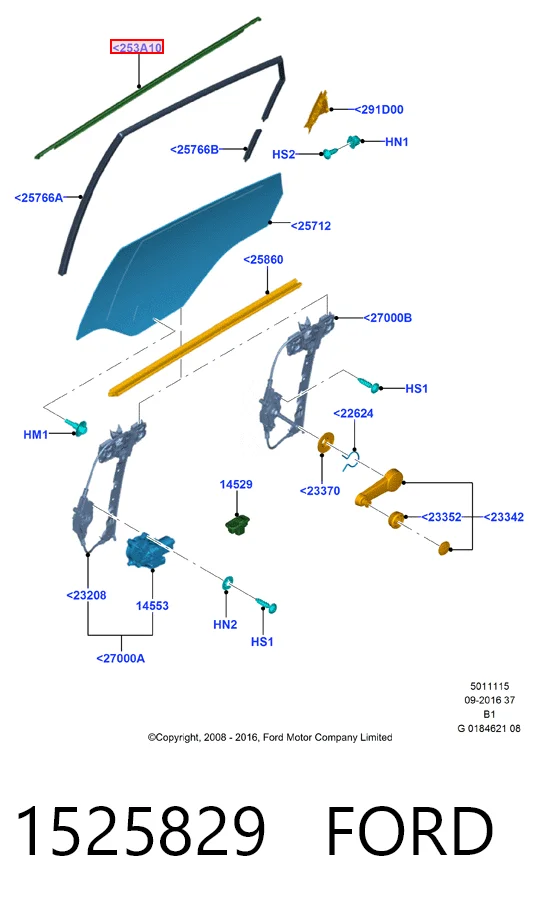 <253A10
<291D00
<25766B
HS2
HN1
<25766A
<25712
<25860
<27000B
HS1
HM1
<22624
14529
<23370
<23352
<23342
<23208
14553
HN2
HS1
<27000A

5011115
09-2016 37
B1
G 0184621 08

©Copyright, 2008 - 2016, Ford Motor Company Limited

1525829 FORD