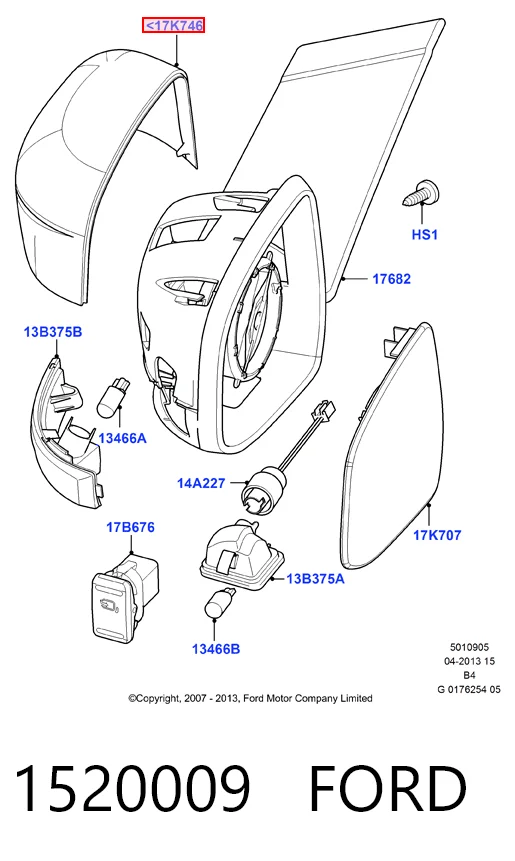 <17K746

HS1

17682

13B375B

13466A

14A227

17K707

17B676

13B375A

13466B

5010905
04-2013 15
B4
G 0176254 05

©Copyright, 2007 - 2013, Ford Motor Company Limited

1520009 FORD