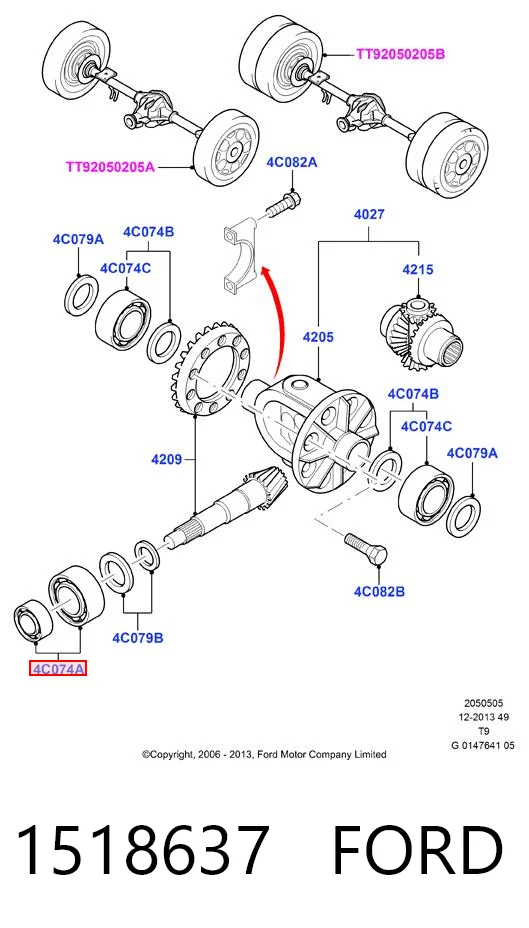 TT92050205B

TT92050205A

4C082A

4027

4C079A

4C074B

4C074C

4215

4205

4C074B

4C074C

4C079A

4209

4C082B

4C079B

4C074A

2050505
12-2013 49
T9
G 0147641 05

©Copyright, 2006 - 2013, Ford Motor Company Limited

1518637 FORD