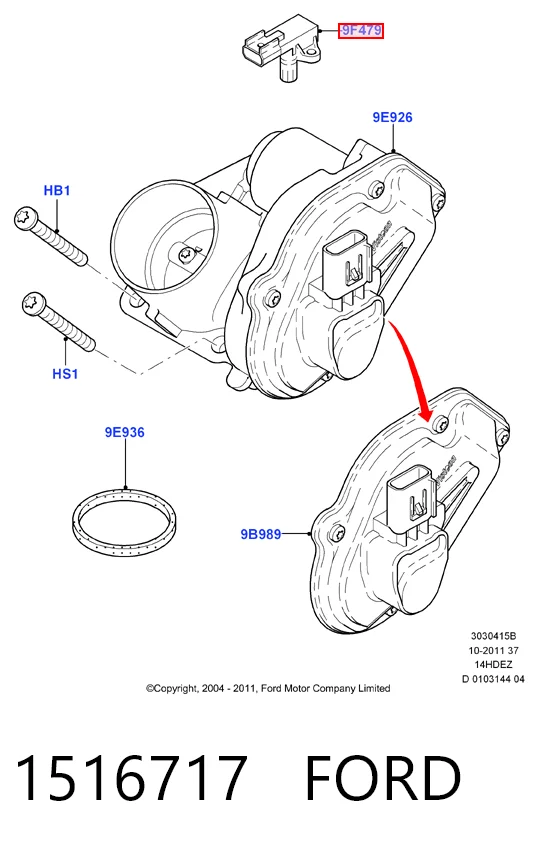 9F479

9E926

HB1

HS1

9E936

9B989

3030415B
10-2011 37
14HDEZ
D 0103144 04

©Copyright, 2004 - 2011, Ford Motor Company Limited

1516717 FORD