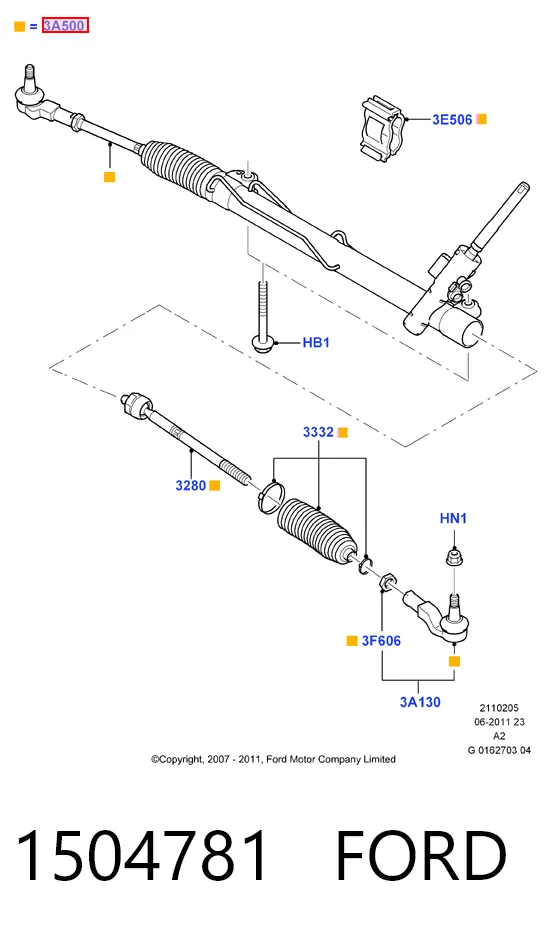 = 3A500

3E506

HB1

3332

3280

HN1

3F606

3A130

2110205
06-2011 23
A2
G 0162703 04

©Copyright, 2007 - 2011, Ford Motor Company Limited

1504781 FORD