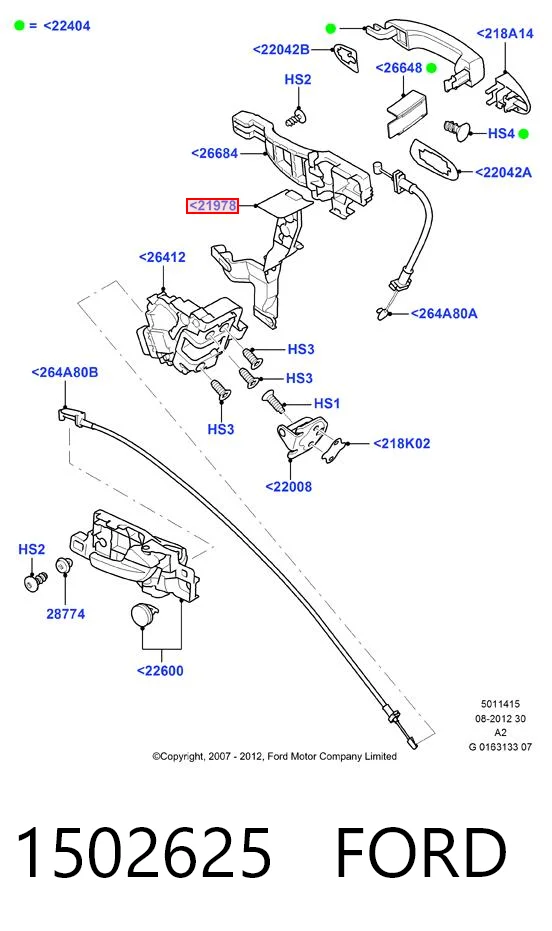 = <22404

<22042B

<218A14

<26648

HS2

HS4

<26684

<22042A

<21978

<26412

<264A80A

HS3

HS3

<264A80B

HS1

HS3

<218K02

<22008

HS2

28774

<22600

5011415
08-2012 30
A2
G 0163133 07

©Copyright, 2007 - 2012, Ford Motor Company Limited

1502625 FORD