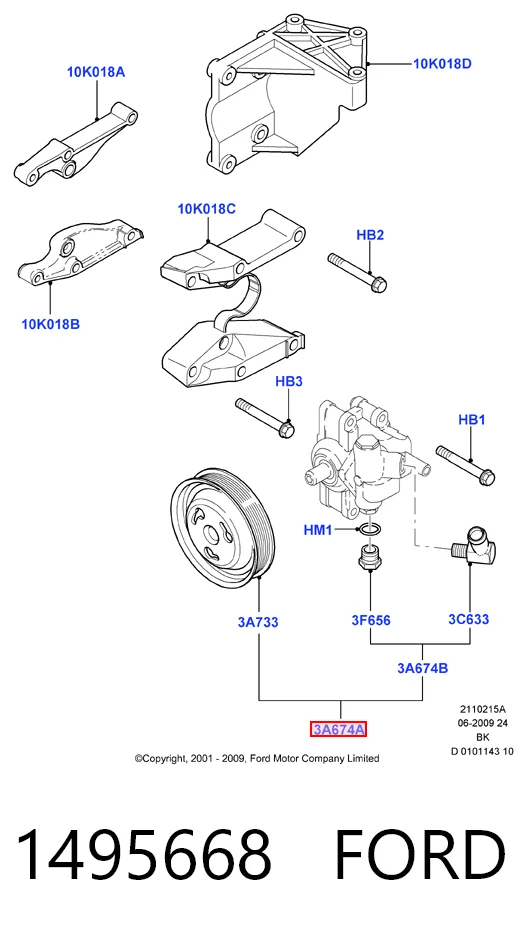 10K018A

10K018D

10K018C

HB2

10K018B

HB3

HB1

HM1

3A733

3F656

3C633

3A674B

3A674A

2110215A
06-2009 24
BK
D 0101143 10

©Copyright, 2001 - 2009, Ford Motor Company Limited

1495668 FORD