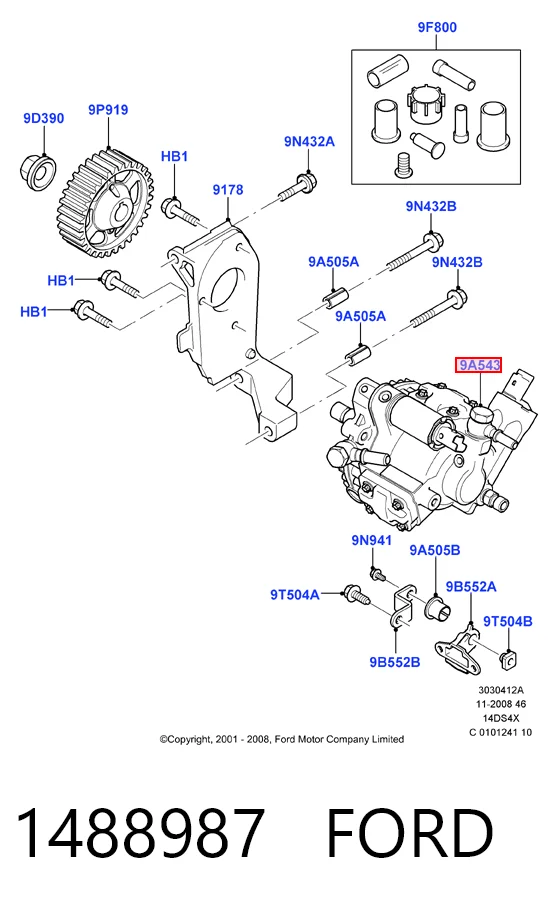 9F800

9D390

9P919

HB1

9N432A

9178

9N432B

HB1

9A505A

9N432B

HB1

9A505A

9A543

9N941

9A505B

9T504A

9B552A

9T504B

9B552B

3030412A
11-2008 46
14DS4X
C 0101241 10

©Copyright, 2001 - 2008, Ford Motor Company Limited

1488987 FORD