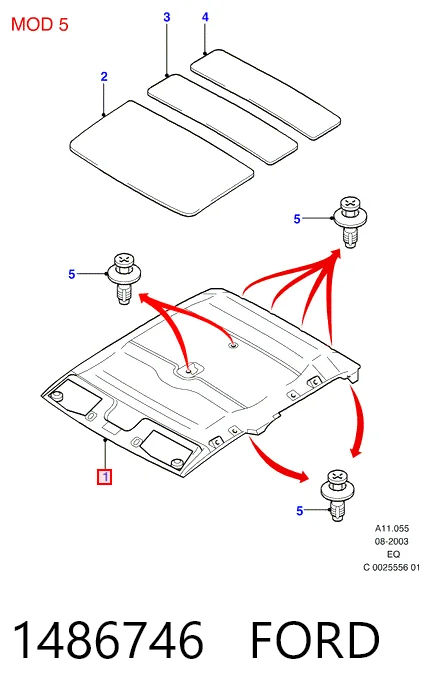 MOD 5

3
4
2
5
5
1
5

A11.055
08-2003
EQ
C 0025556 01

1486746 FORD