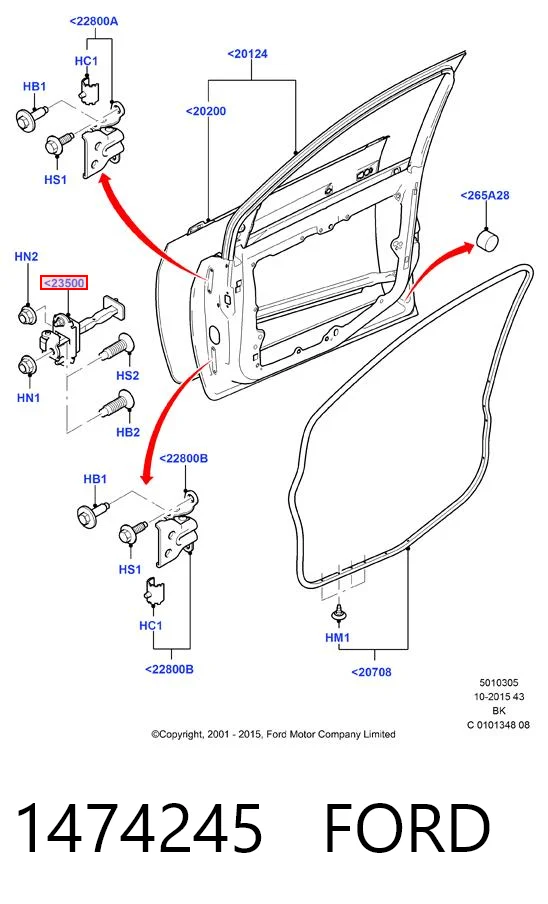 <22800A
HC1
HB1
HS1
<20124
<20200
<265A28
HN2
<23500
HN1
HS2
HB2
<22800B
HB1
HS1
HC1
<22800B
HM1
<20708

5010305
10-2015 43
BK
C 0101348 08

©Copyright, 2001 - 2015, Ford Motor Company Limited

1474245 FORD