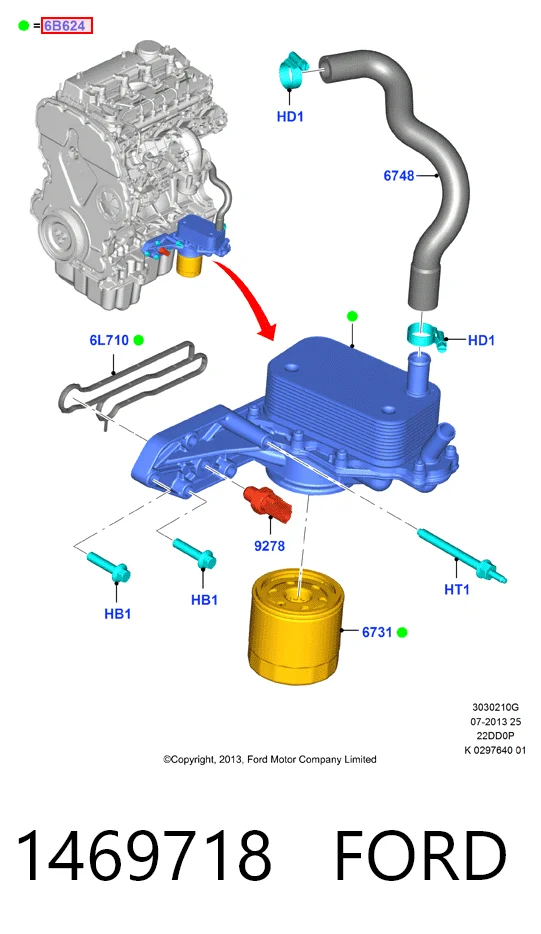 = 6B624

HD1

6748

6L710

HD1

9278

HB1

HB1

HT1

6731

3030210G
07-2013 25
22DD0P
K 0297640 01

©Copyright, 2013, Ford Motor Company Limited

1469718 FORD