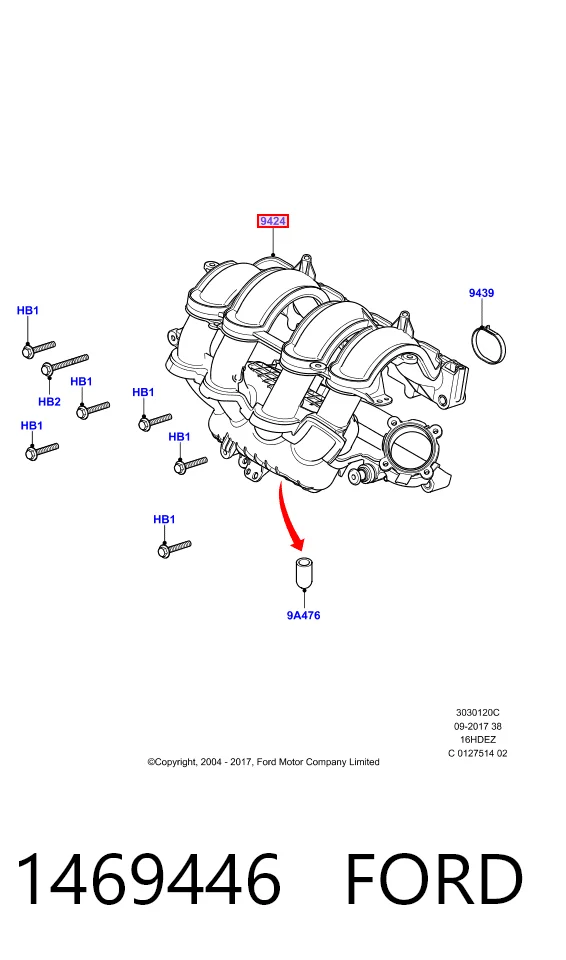 9424

9439

HB1

HB2

HB1

HB1

HB1

HB1

HB1

9A476

3030120C
09-2017 38
16HDEZ
C 0127514 02

©Copyright, 2004 - 2017, Ford Motor Company Limited

1469446 FORD