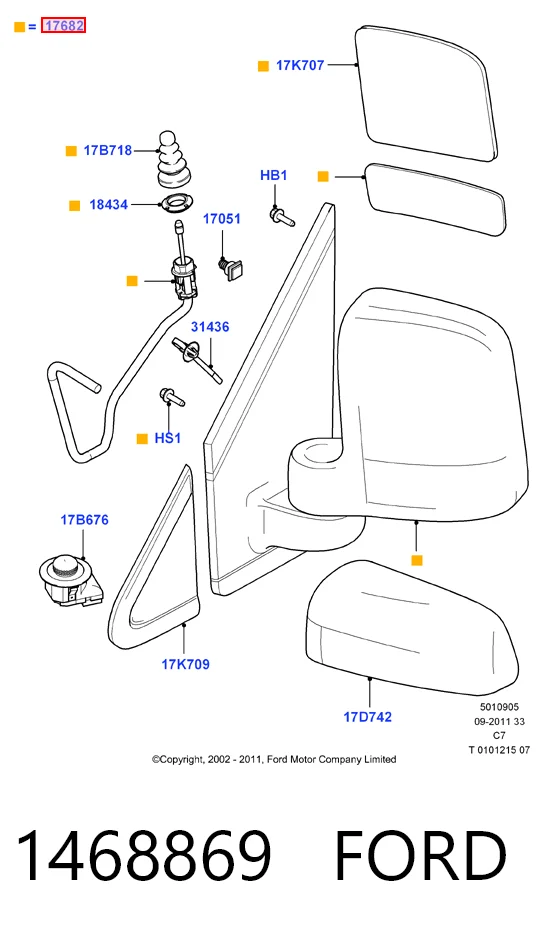 = 17682

17K707

17B718

HB1

18434

17051

31436

HS1

17B676

17K709

17D742

5010905
09-2011 33
C7
T 0101215 07

©Copyright, 2002 - 2011, Ford Motor Company Limited

1468869 FORD