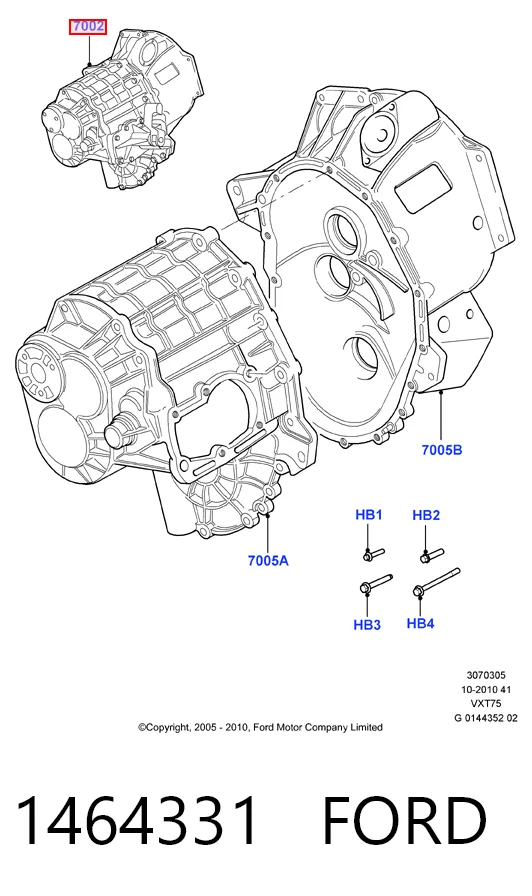 7002

7005B

7005A

HB1

HB2

HB3

HB4

3070305
10-2010 41
VXT75
G 0144352 02

©Copyright, 2005 - 2010, Ford Motor Company Limited

1464331 FORD