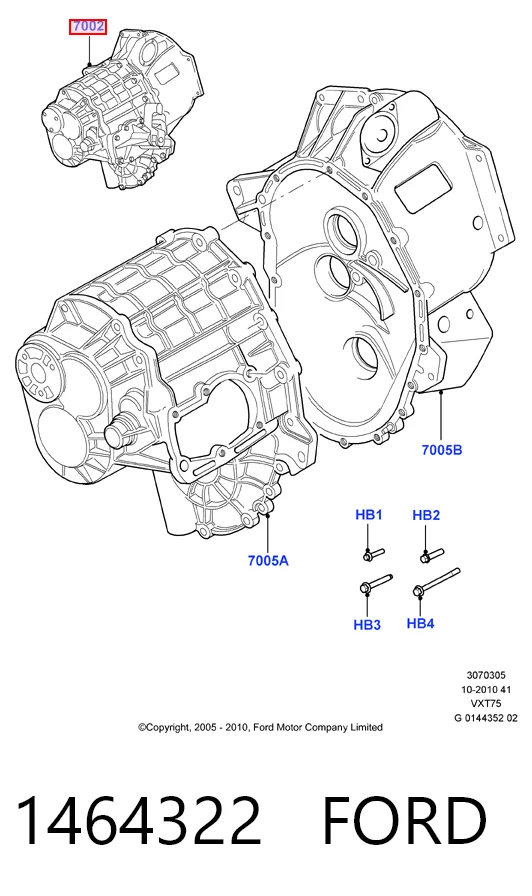 7002

7005B

7005A

HB1

HB2

HB3

HB4

3070305
10-2010 41
VXT75
G 0144352 02

©Copyright, 2005 - 2010, Ford Motor Company Limited

1464322 FORD