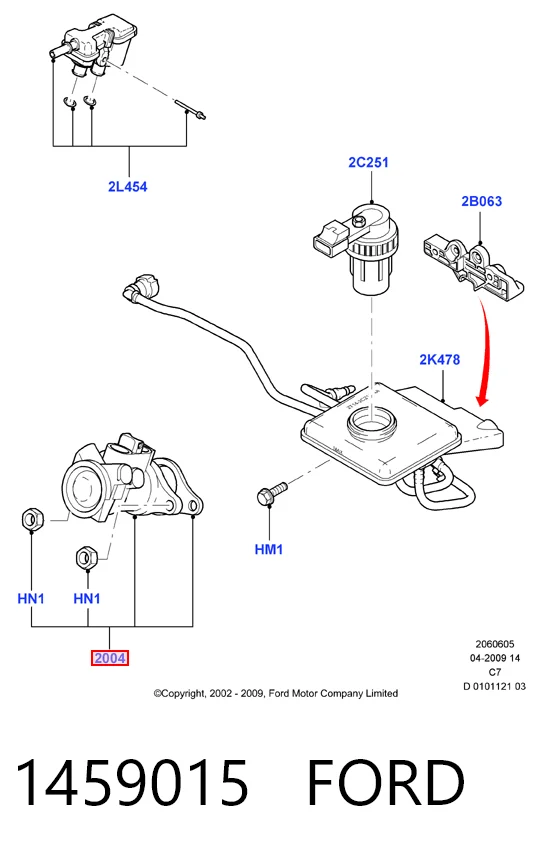 2L454

2C251

2B063

2K478

HM1

HN1

HN1

2004

2060605
04-2009 14
C7
D 0101121 03

©Copyright, 2002 - 2009, Ford Motor Company Limited

1459015 FORD