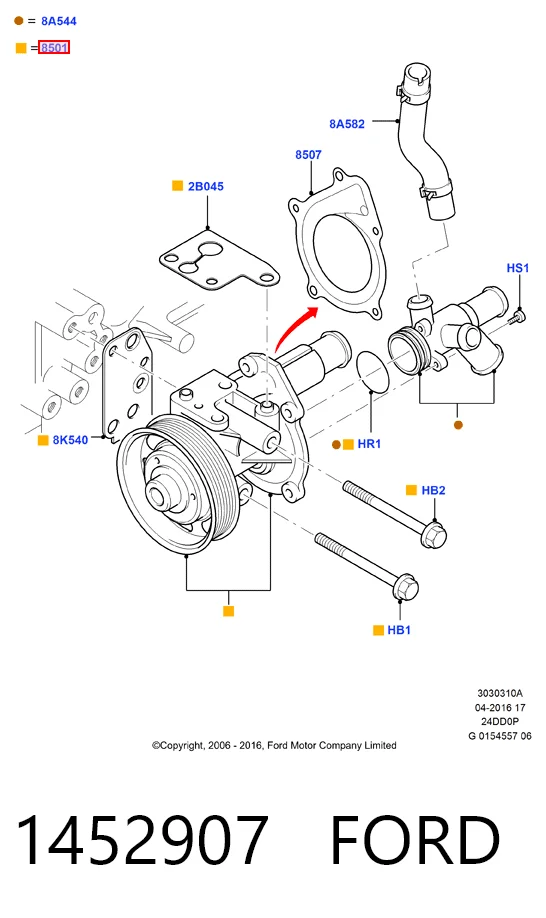 = 8A544

= 8501

8A582

8507

2B045

HS1

8K540

HR1

HB2

HB1

3030310A
04-2016 17
24DD0P
G 0154557 06

©Copyright, 2006 - 2016, Ford Motor Company Limited

1452907 FORD