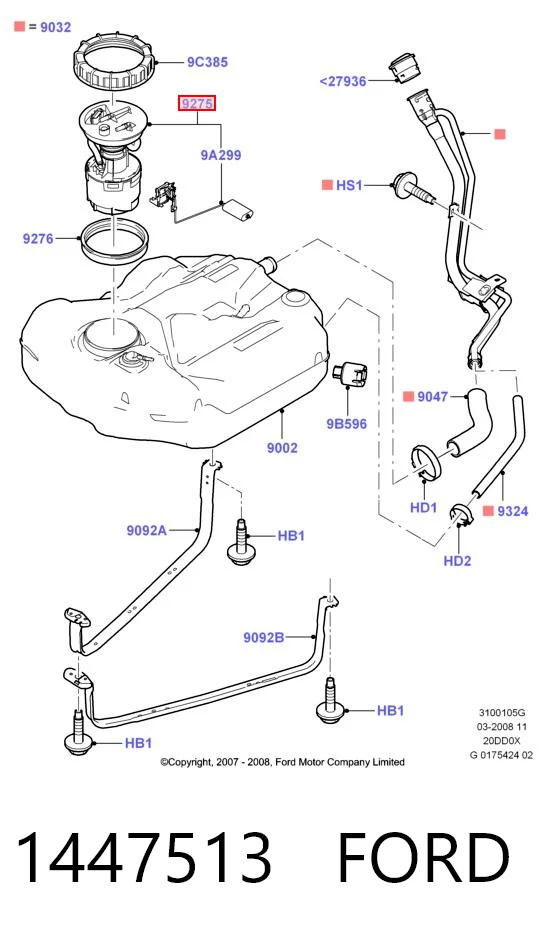 = 9032

9C385

9275

9A299

9276

<27936

HS1

9B596

9002

9047

HD1

9324

HD2

9092A

HB1

9092B

HB1

HB1

3100105G
03-2008 11
20DD0X
G 0175424 02

©Copyright, 2007 - 2008, Ford Motor Company Limited

1447513 FORD