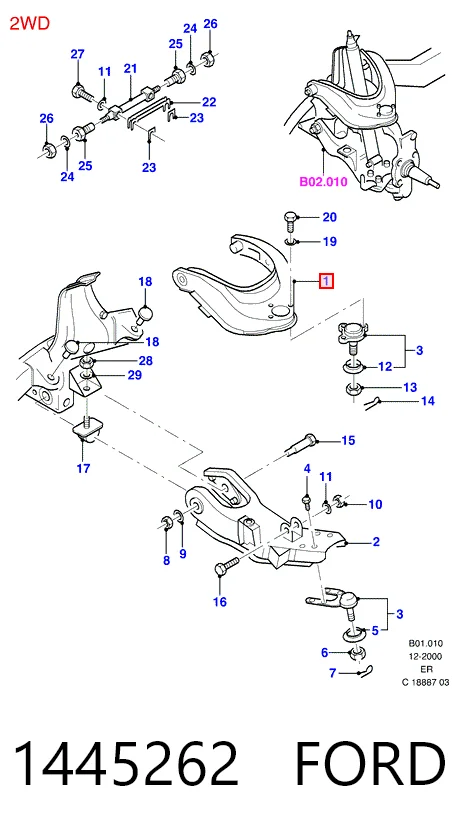 2WD

27 11 21 25 24 26

22

23

26

24 25 23

B02.010

20

19

1

18

18

28

29

3

12

13

14

17

15

4 11

10

2

8 9

16

3

5

6

7

B01.010
12-2000
ER
C 18887 03

1445262 FORD