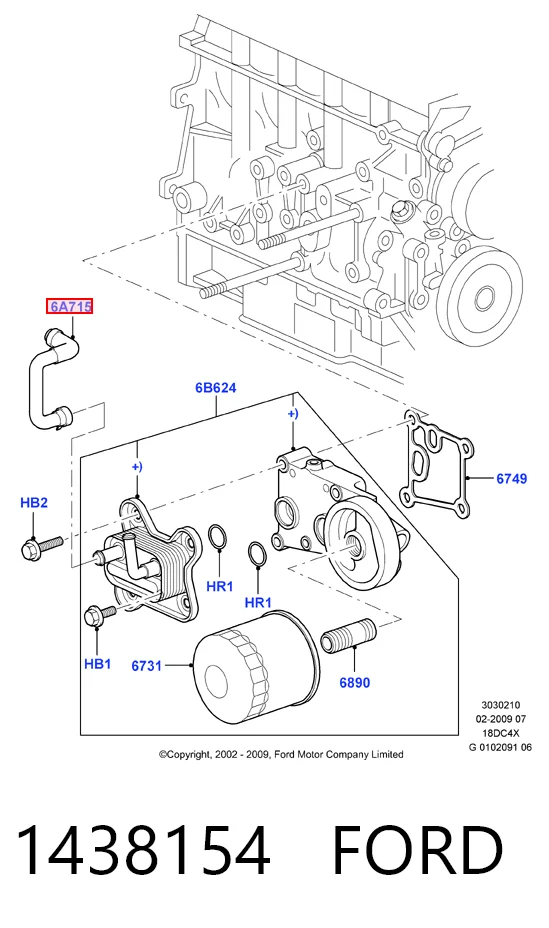 6A715
6B624
+)
+)
6749
HB2
HR1
HR1
HB1
6731
6890
3030210
02-2009 07
18DC4X
G 0102091 06
©Copyright, 2002 - 2009, Ford Motor Company Limited
1438154 FORD