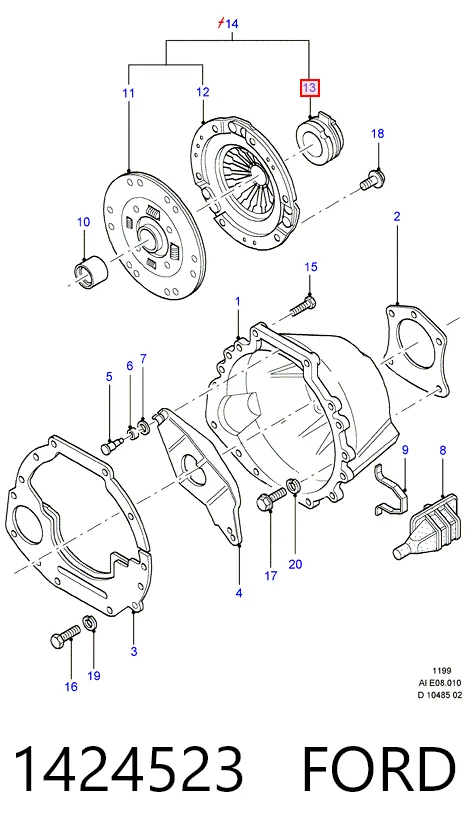 14
11
12
13
18
10
2
15
1
5
6
7
9
8
17
20
4
3
16
19
1199
AI E08.010
D 10485 02
1424523 FORD