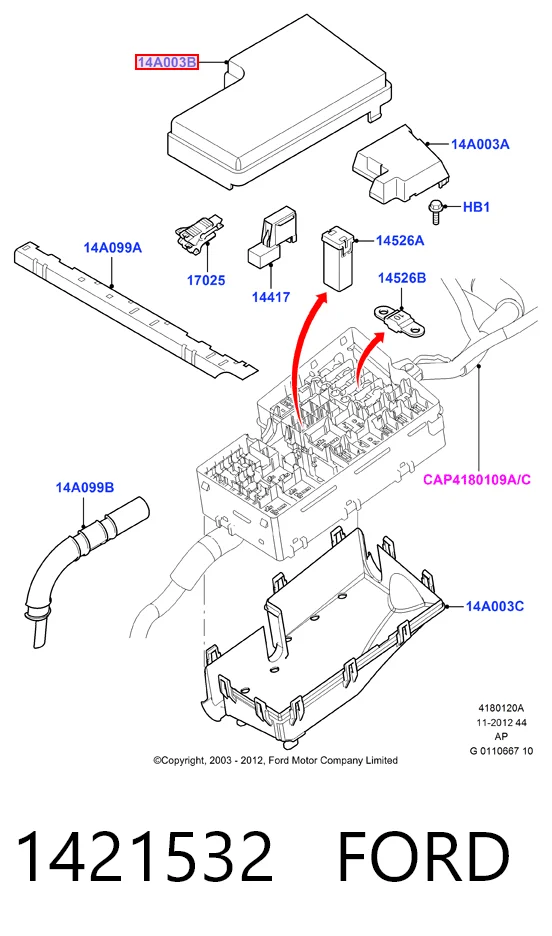 14A003B

14A003A

HB1

14A099A

17025

14417

14526A

14526B

CAP4180109A/C

14A099B

14A003C

4180120A
11-2012 44
AP
G 0110667 10

©Copyright, 2003 - 2012, Ford Motor Company Limited

1421532 FORD