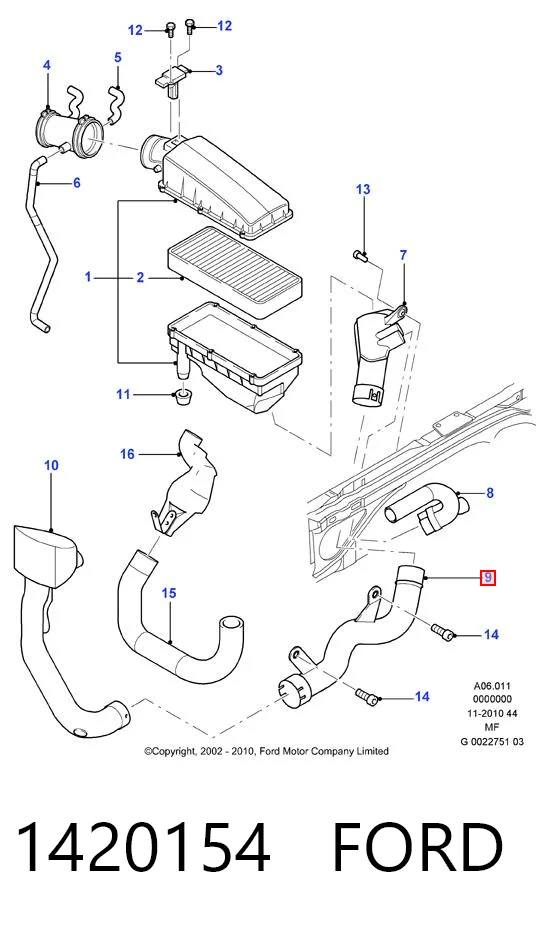 12
12
4
5
3
6
13
7
1
2
11
16
10
8
9
15
14
14

A06.011
0000000
11-2010 44
MF
G 0022751 03

©Copyright, 2002 - 2010, Ford Motor Company Limited

1420154 FORD