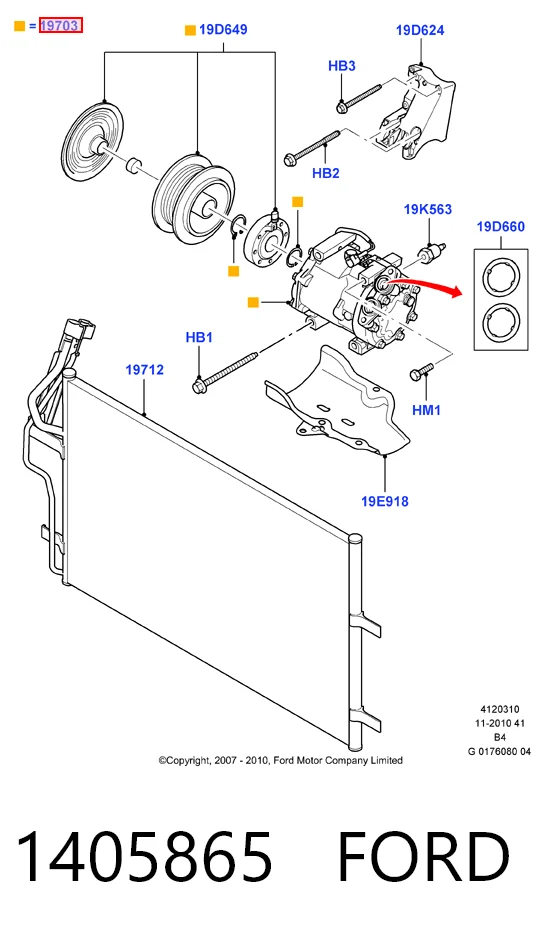 = 19703

19D649

19D624

HB3

HB2

19K563

19D660

HB1

19712

HM1

19E918

4120310
11-2010 41
B4
G 0176080 04

©Copyright, 2007 - 2010, Ford Motor Company Limited

1405865 FORD